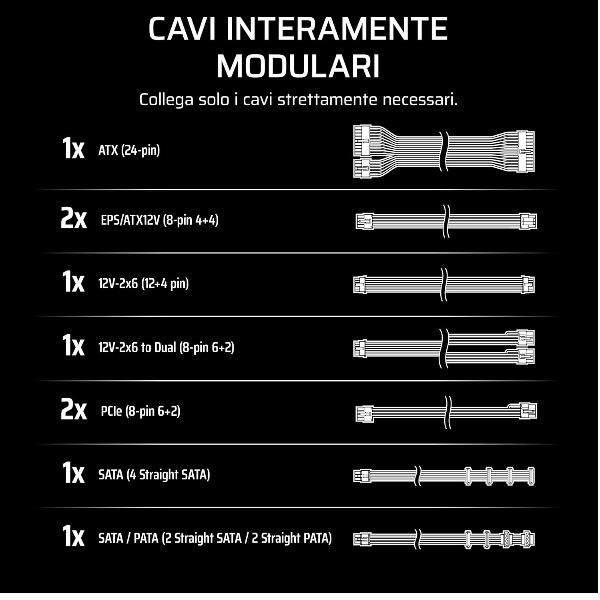 CAVI INTERAMENTE MODULARI

Collega solo i cavi strettamente necessari.

1x ATX (24-pin)

2x EPS/ATX12V (8-pin 4+4)

1x 12V-2x6 (12+4 pin)

1x 12V-2x6 to Dual (8-pin 6+2)

2x PCIe (8-pin 6+2)

1x SATA (4 Straight SATA)

1x SATA / PATA (2 Straight SATA / 2 Straight PATA)